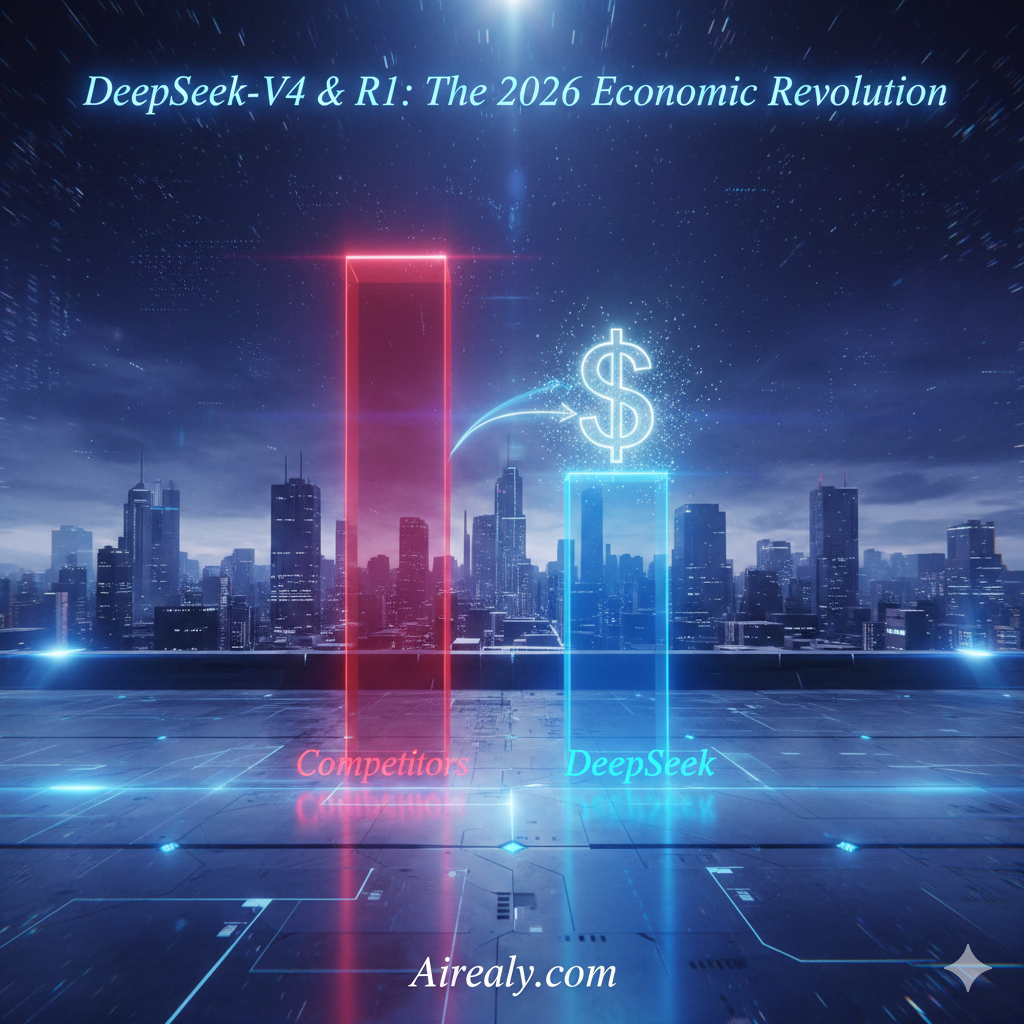 DeepSeek-V4 & R1: The 2026 Economic Revolution

$

Competitors

DeepSeek

Airealy.com